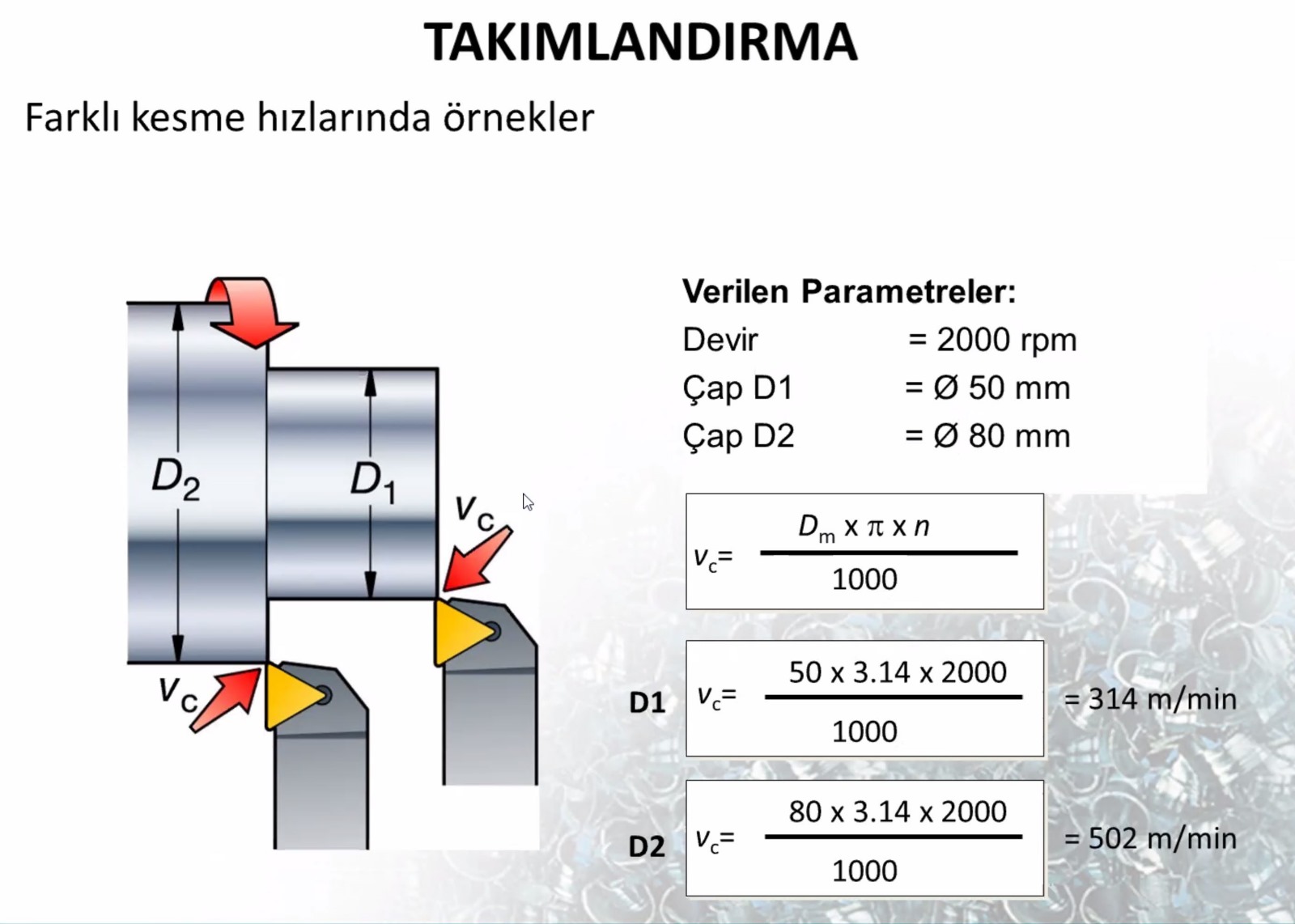 TAKIMLANDIRMA

Farklı kesme hızlarında örnekler

$D_2$

$D_1$

$v_c$

$v_c$

Verilen Parametreler:
Devir = 2000 rpm
Çap D1 = Ø 50 mm
Çap D2 = Ø 80 mm

$v_c = \frac{D_m \times \pi \times n}{1000}$

D1 $v_c = \frac{50 \times 3.14 \times 2000}{1000}$ = 314 m/min

D2 $v_c = \frac{80 \times 3.14 \times 2000}{1000}$ = 502 m/min